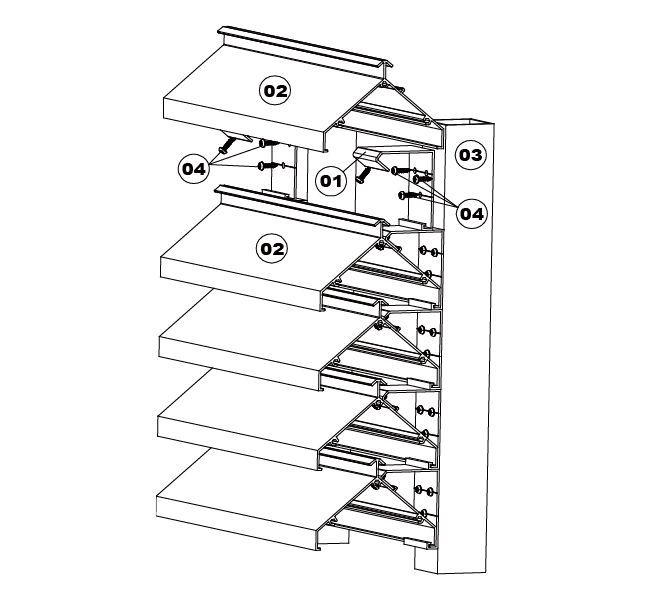 02
03
04
01
04
02