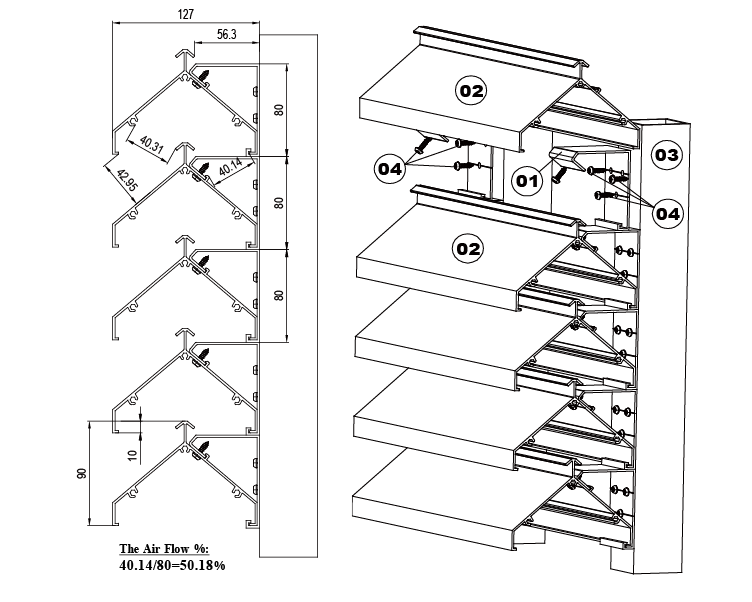 127
56.3
80
40.31
40.14
42.95
80
80
10
90

The Air Flow %:
40.14/80=50.18%

02
04
01
03
04
02