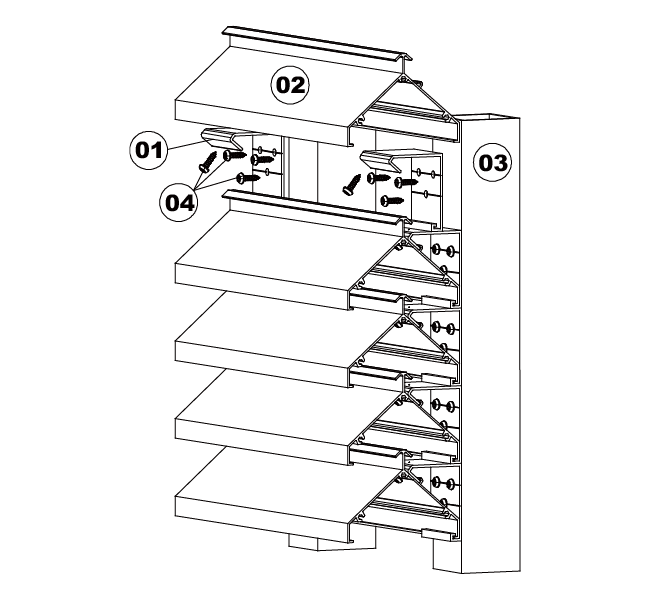 02
01
03
04