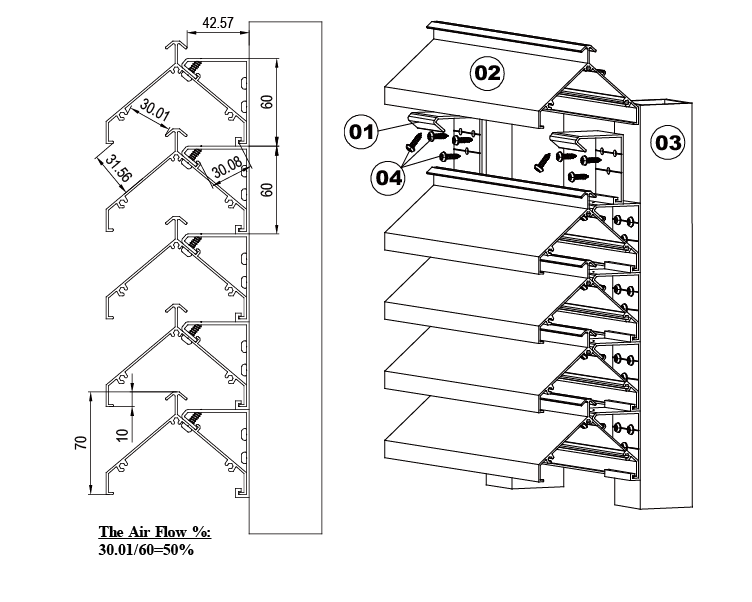 42.57

60

30.01

31.56

30.08

60

10

70

The Air Flow %:
30.01/60=50%

02

01

03

04